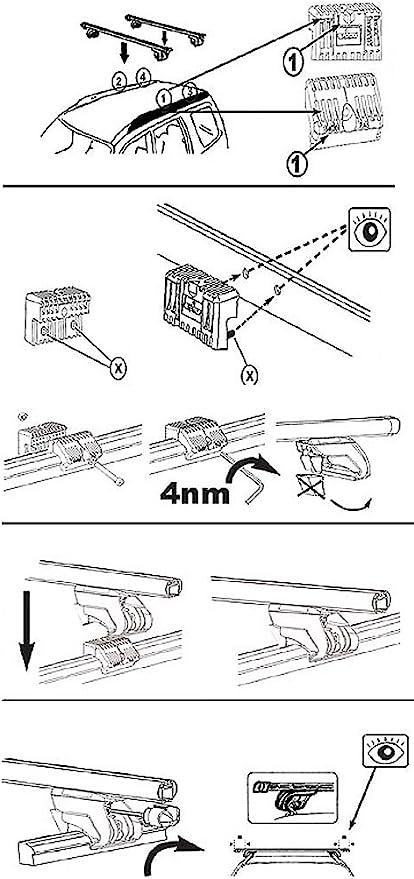 2
4
1
3
1
1
X
X
4nm